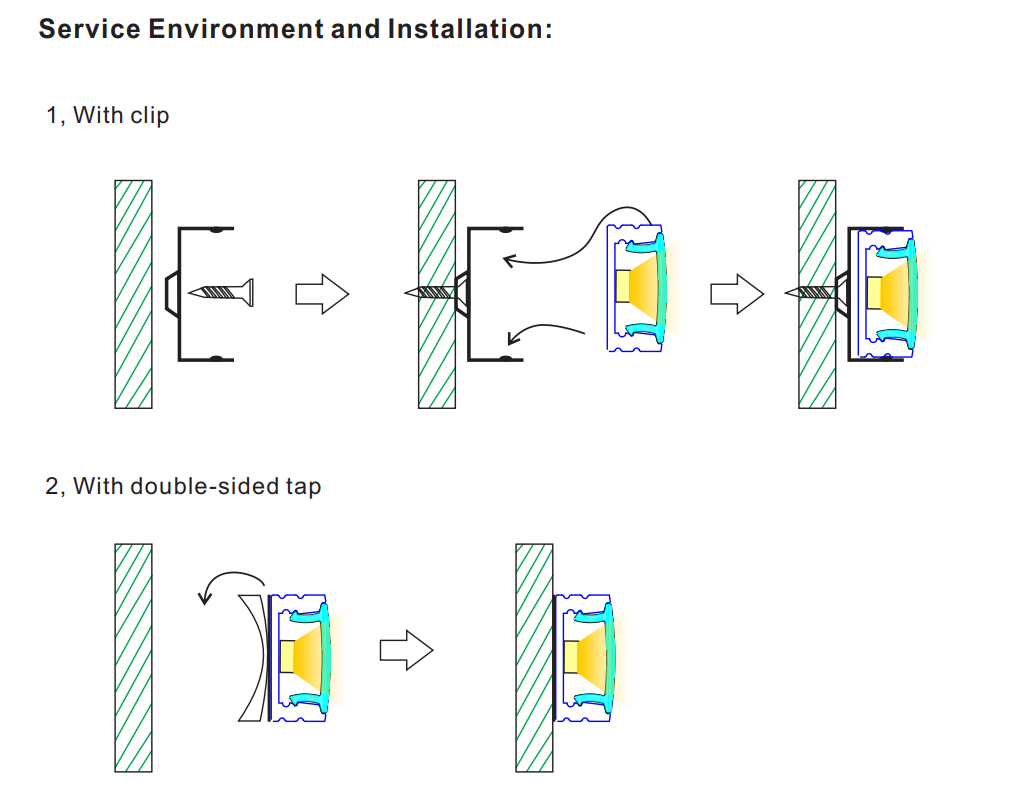 Service Environment and Installation:

1, With clip

2, With double-sided tap