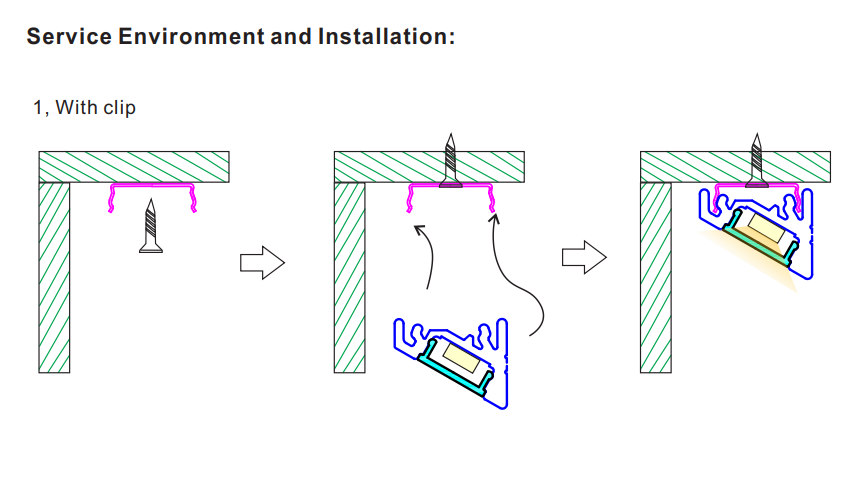 Service Environment and Installation:

1, With clip