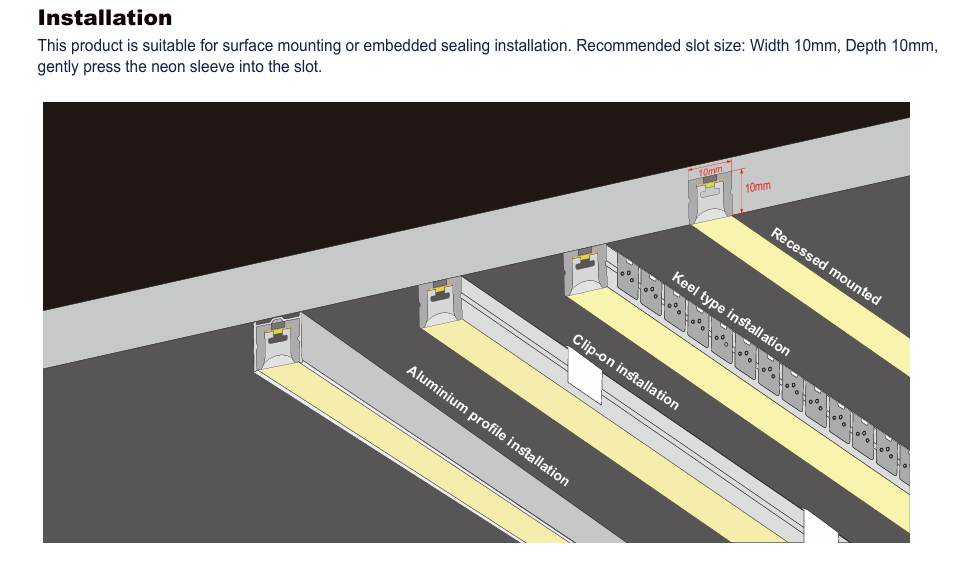 Installation

This product is suitable for surface mounting or embedded sealing installation. Recommended slot size: Width 10mm, Depth 10mm, gently press the neon sleeve into the slot.

10mm

10mm

Recessed mounted

Keel type installation

Clip-on installation

Aluminium profile installation